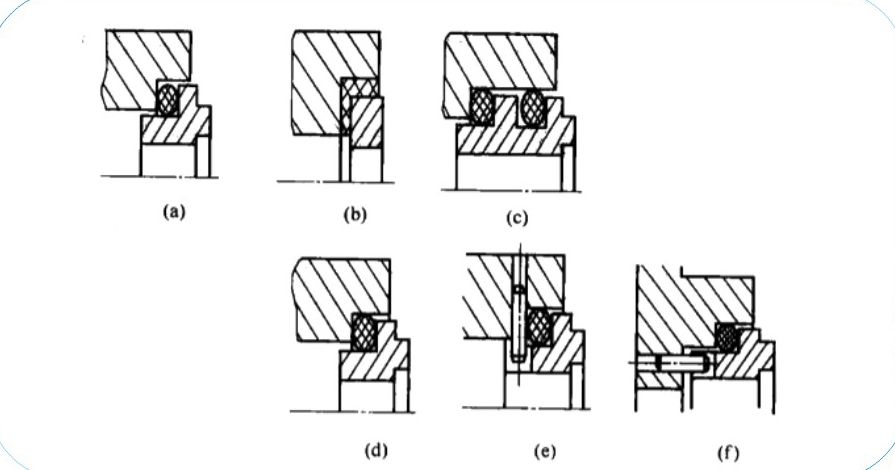 (a)

(b)

(c)

(d)

(e)

(f)